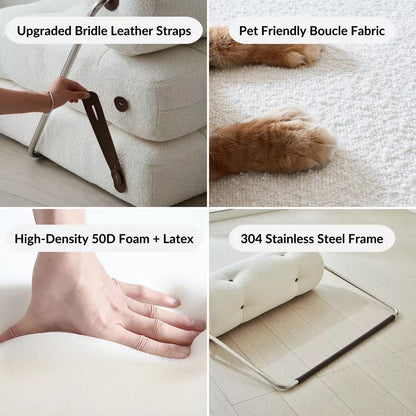 Upgraded Bridle Leather Straps

Pet Friendly Boucle Fabric

High-Density 50D Foam + Latex

304 Stainless Steel Frame