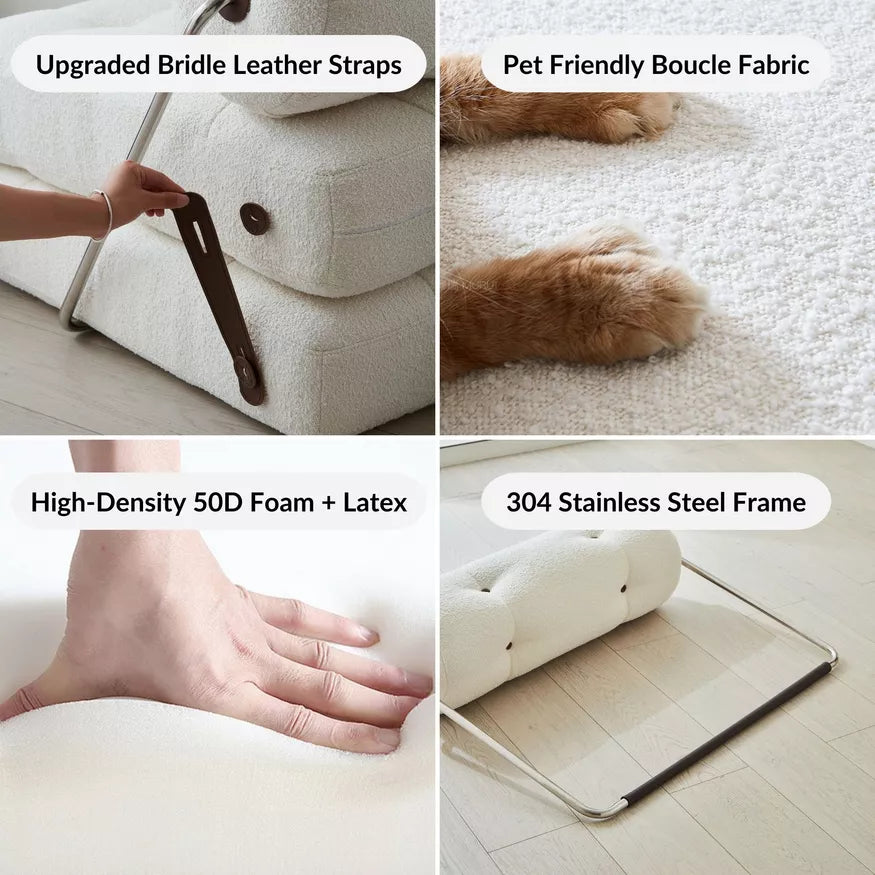 Upgraded Bridle Leather Straps

Pet Friendly Boucle Fabric

High-Density 50D Foam + Latex

304 Stainless Steel Frame