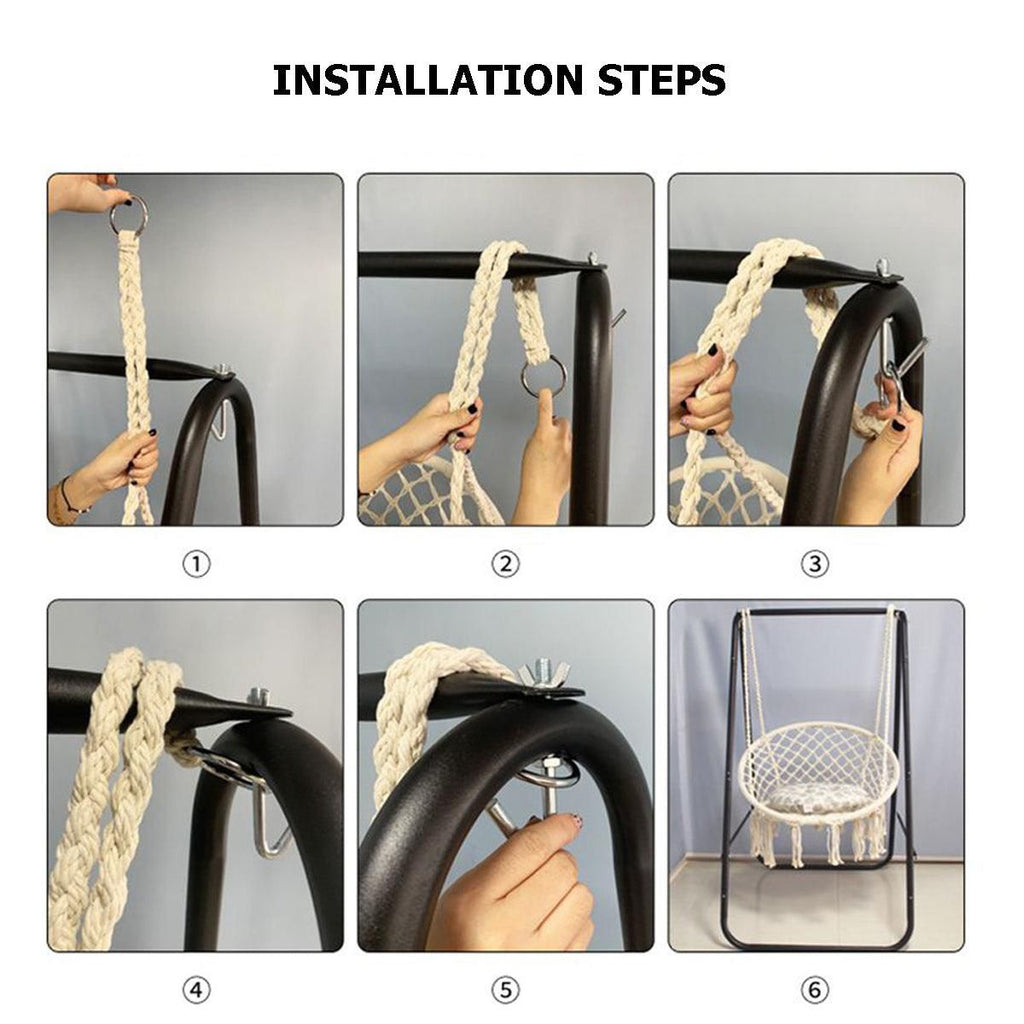 INSTALLATION STEPS

①

②

③

④

⑤

⑥