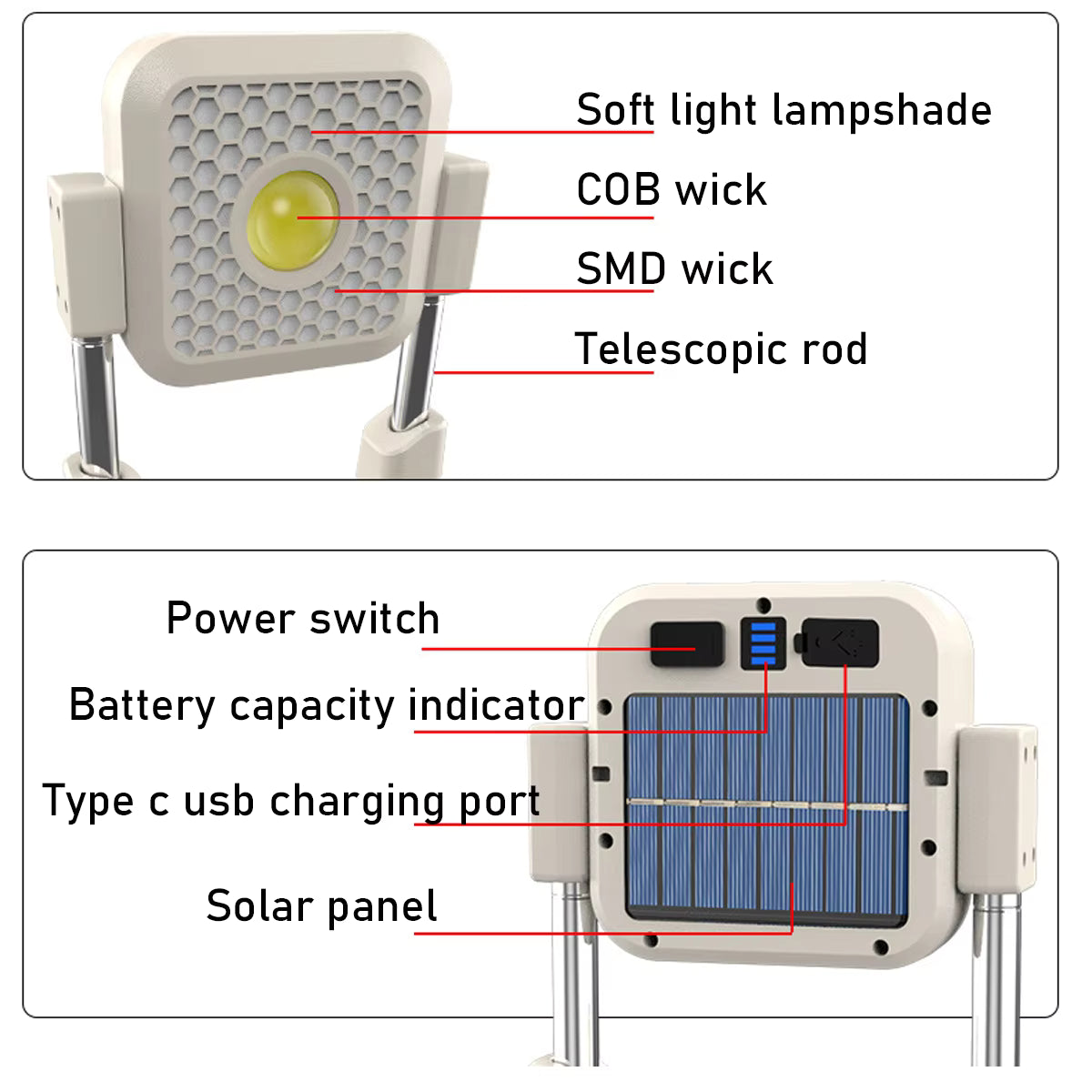 Soft light lampshade

COB wick

SMD wick

Telescopic rod

Power switch

Battery capacity indicator

Type c usb charging port

Solar panel