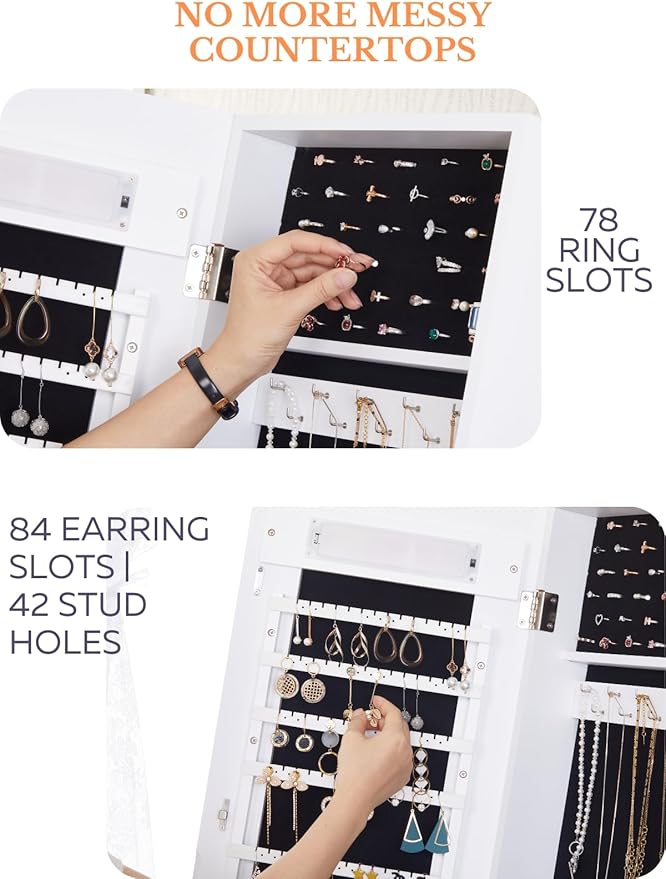 NO MORE MESSY COUNTERTOPS

78 RING SLOTS

84 EARRING SLOTS | 42 STUD HOLES