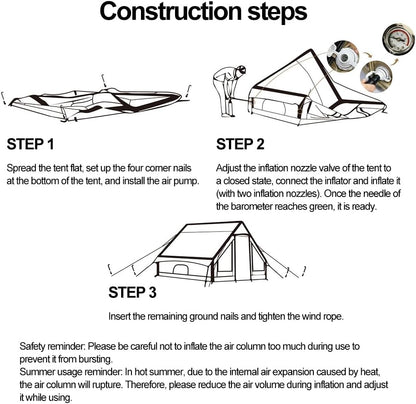 Construction steps

STEP 1

Spread the tent flat, set up the four corner nails at the bottom of the tent, and install the air pump.

STEP 2

Adjust the inflation nozzle valve of the tent to a closed state, connect the inflator and inflate it (with two inflation nozzles). Once the needle of the barometer reaches green, it is ready.

STEP 3

Insert the remaining ground nails and tighten the wind rope.

Safety reminder: Please be careful not to inflate the air column too much during use to prevent it from bursting.
Summer usage reminder: In hot summer, due to the internal air expansion caused by heat, the air column will rupture. Therefore, please reduce the air volume during inflation and adjust it while using.