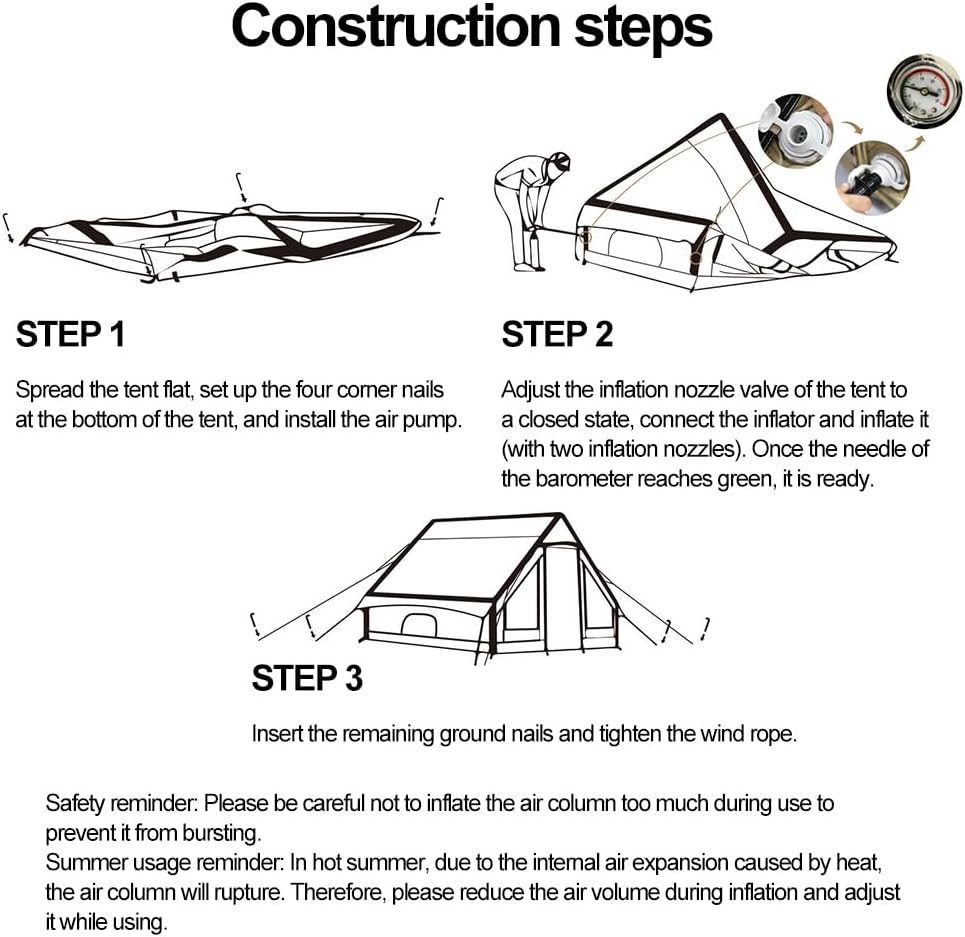 Construction steps

STEP 1

Spread the tent flat, set up the four corner nails at the bottom of the tent, and install the air pump.

STEP 2

Adjust the inflation nozzle valve of the tent to a closed state, connect the inflator and inflate it (with two inflation nozzles). Once the needle of the barometer reaches green, it is ready.

STEP 3

Insert the remaining ground nails and tighten the wind rope.

Safety reminder: Please be careful not to inflate the air column too much during use to prevent it from bursting.
Summer usage reminder: In hot summer, due to the internal air expansion caused by heat, the air column will rupture. Therefore, please reduce the air volume during inflation and adjust it while using.