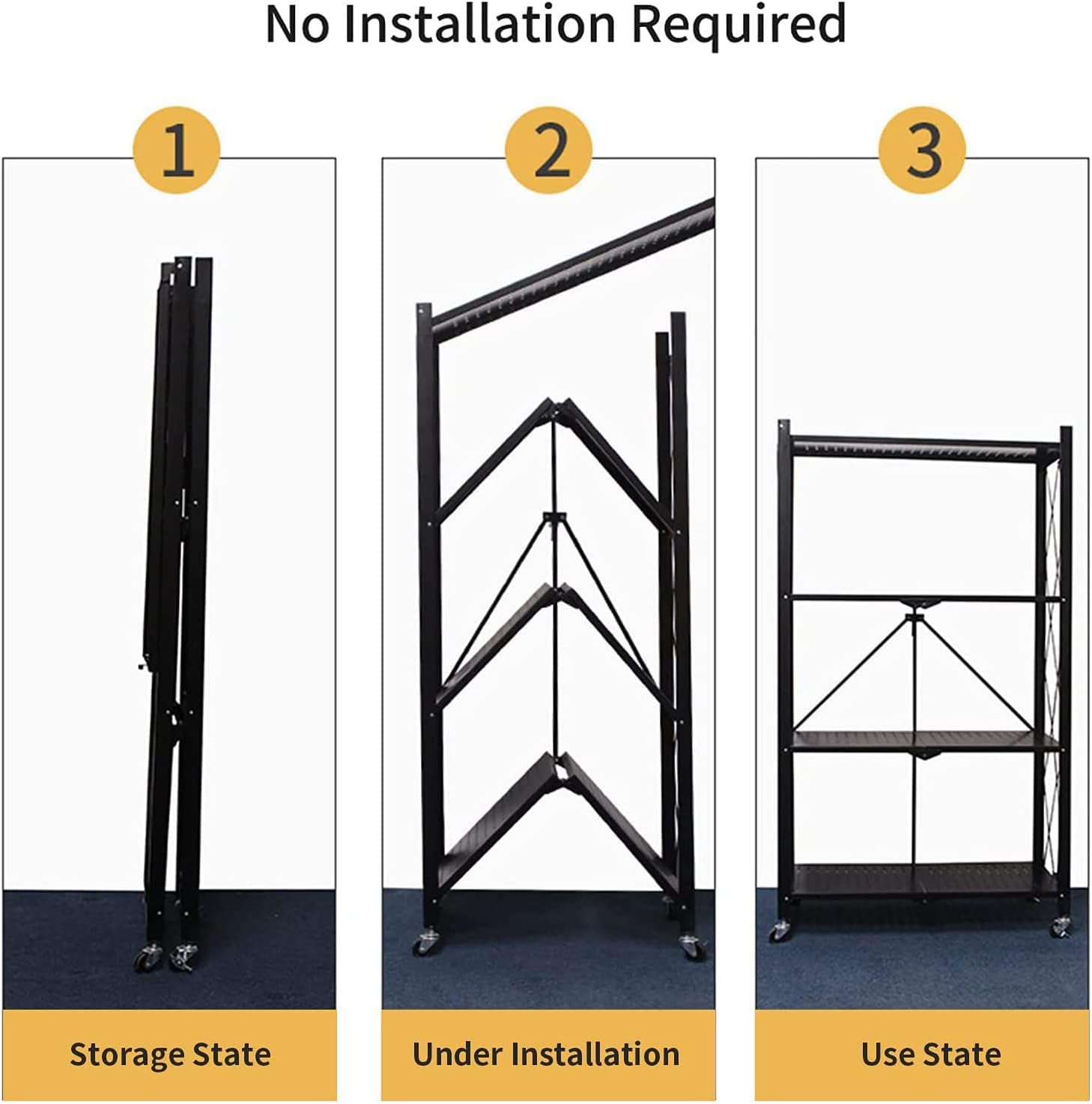 No Installation Required

1

Storage State

2

Under Installation

3

Use State