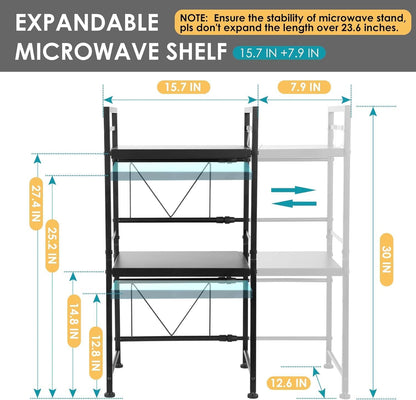 EXPANDABLE MICROWAVE SHELF

NOTE: Ensure the stability of microwave stand, pls don't expand the length over 23.6 inches.

15.7 IN +7.9 IN

15.7 IN

7.9 IN

27.4 IN

25.2 IN

14.8 IN

12.8 IN

30 IN

12.6 IN