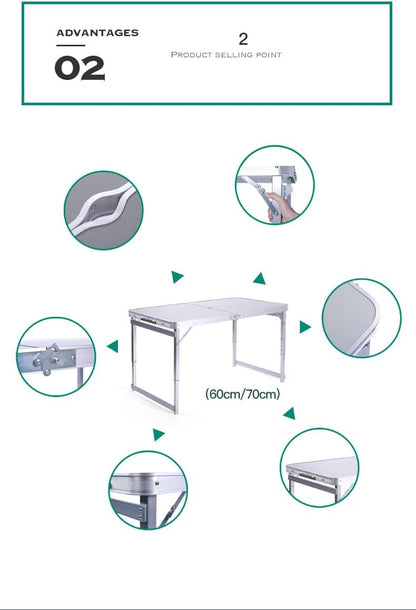 ADVANTAGES

02

2

PRODUCT SELLING POINT

(60cm/70cm)